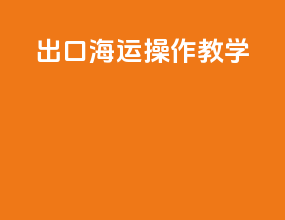 出口海运操作教学